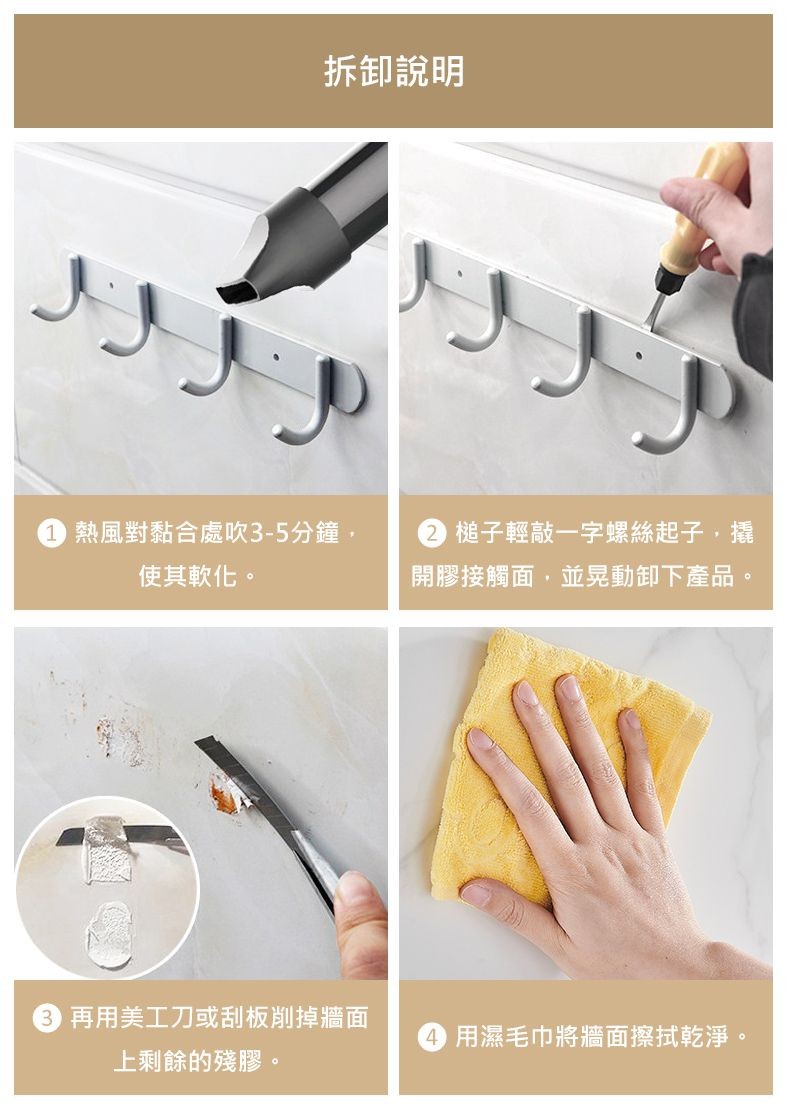 拆卸說明

1 熱風對黏合處吹3-5分鐘，使其軟化。

2 槌子輕敲一字螺絲起子，撬開膠接觸面，並晃動卸下產品。

3 再用美工刀或刮板削掉牆面上剩餘的殘膠。

4 用濕毛巾將牆面擦拭乾淨。