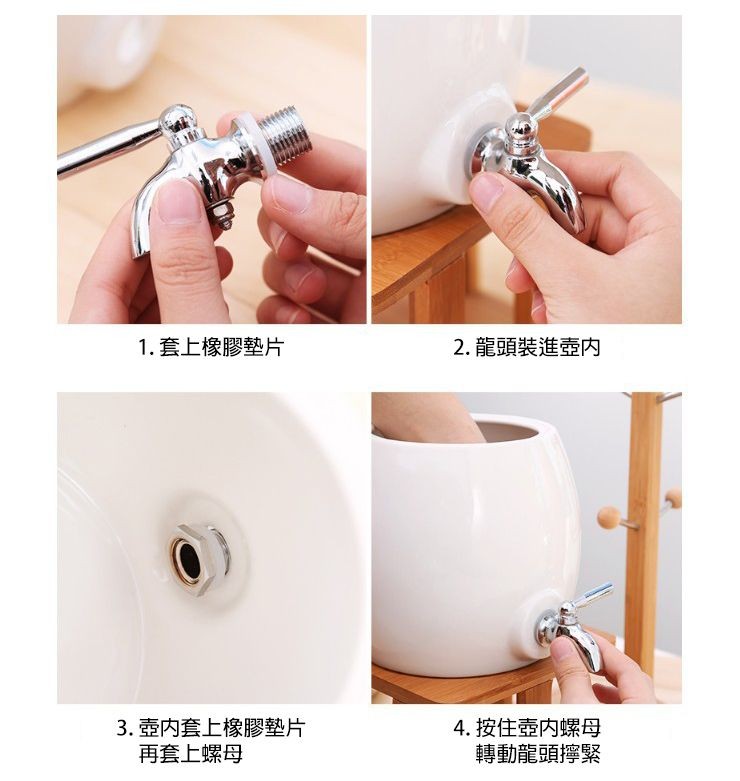 1. 套上橡膠墊片

2. 龍頭裝進壺內

3. 壺內套上橡膠墊片
再套上螺母

4. 按住壺內螺母
轉動龍頭擰緊